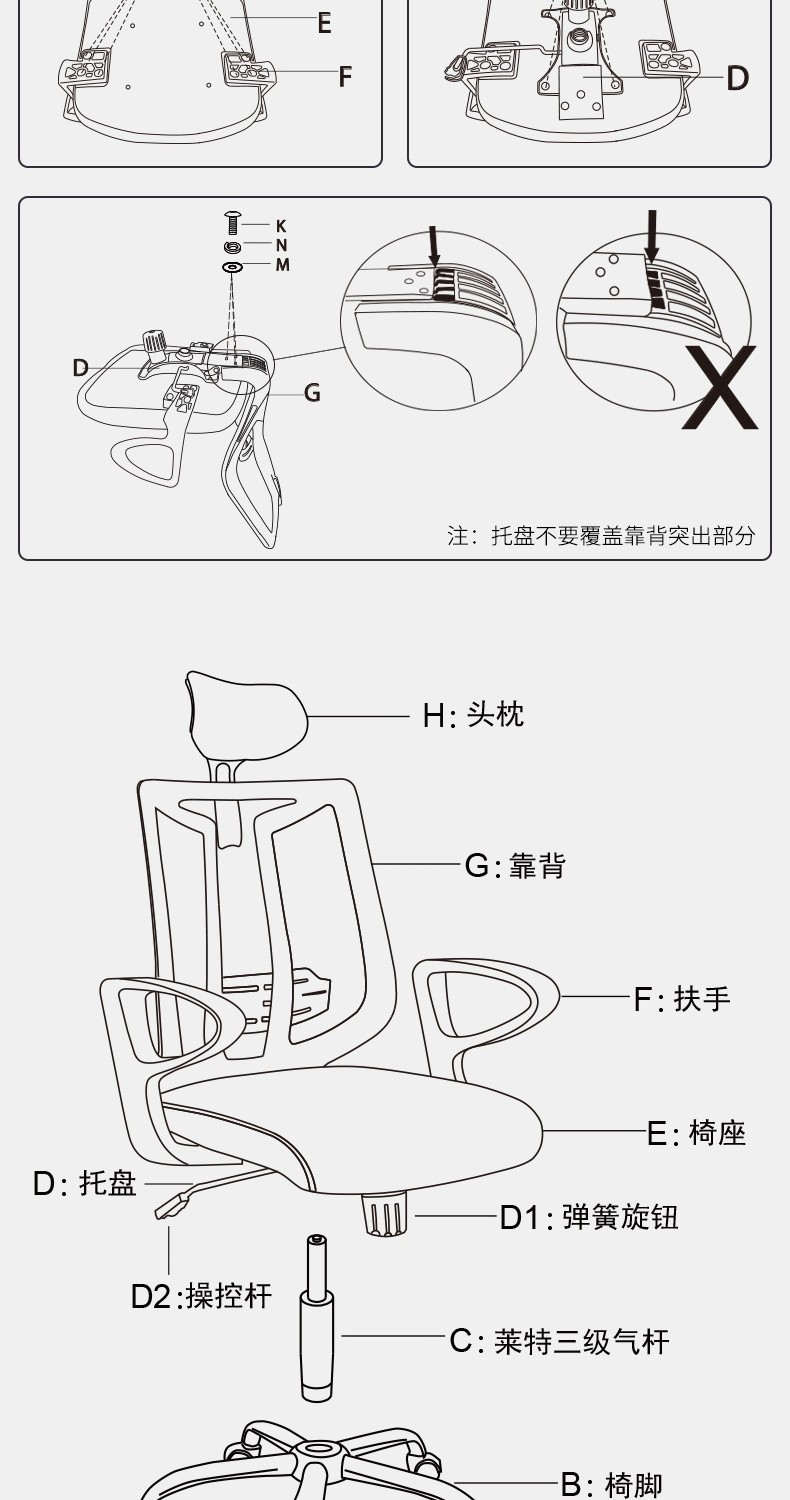 E

F

D

K
N
M

D

G

X

注：托盘不要覆盖靠背突出部分

H: 头枕

G: 靠背

F: 扶手

E: 椅座

D: 托盘

D1: 弹簧旋钮

D2:操控杆

C: 莱特三级气杆

B: 椅脚