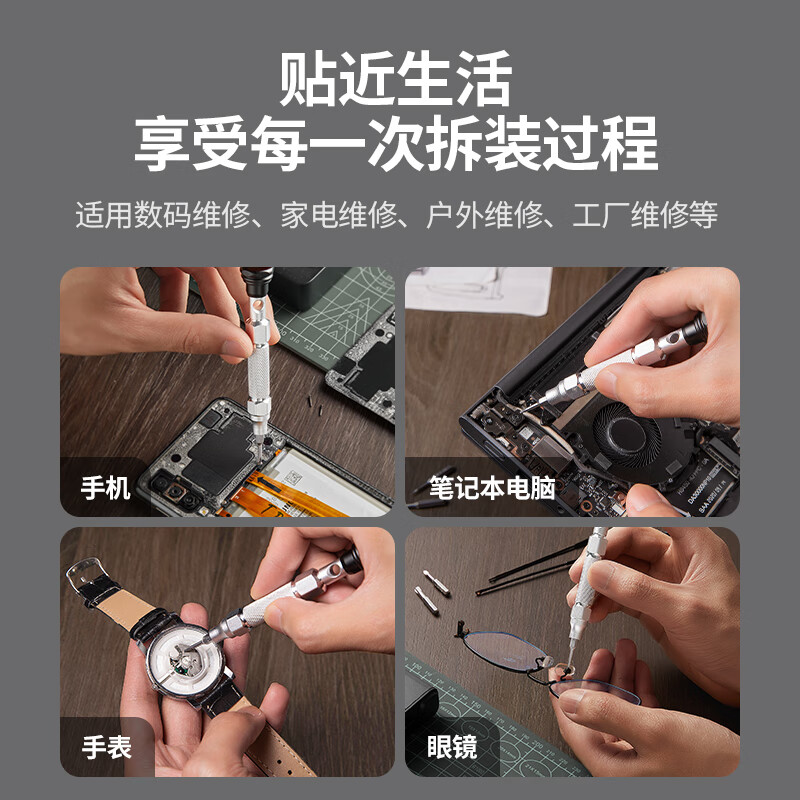 贴近生活
享受每一次拆装过程

适用数码维修、家电维修、户外维修、工厂维修等

手机

笔记本电脑

手表

眼镜