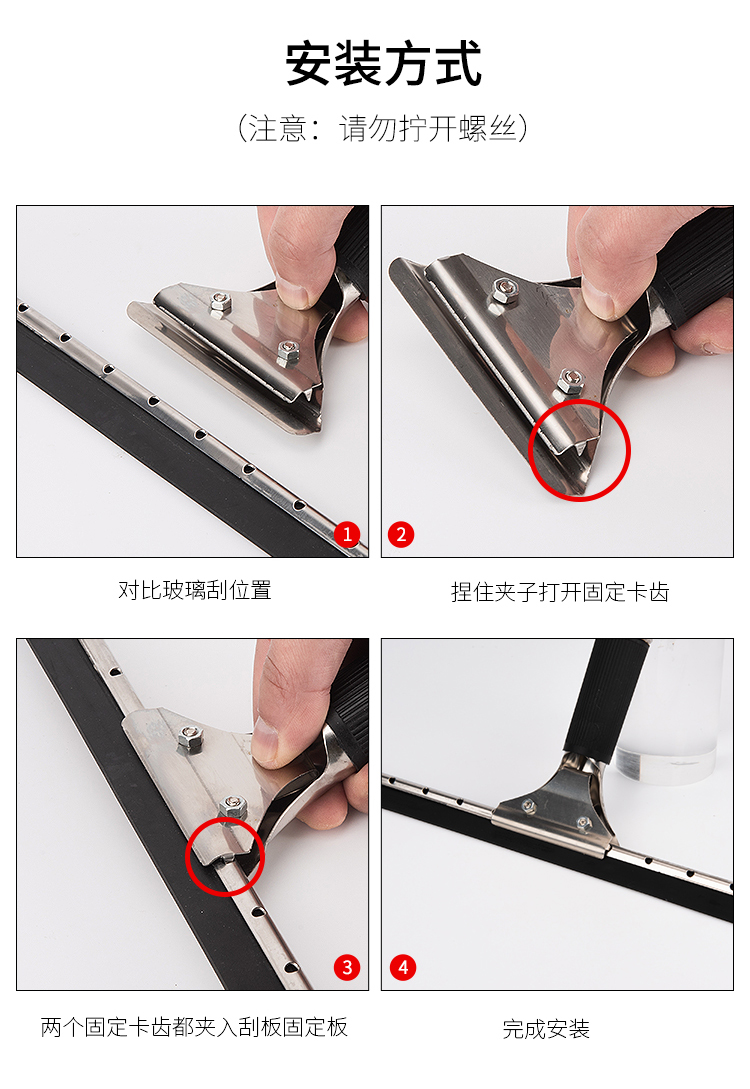 安装方式

（注意：请勿拧开螺丝）

1

对比玻璃刮位置

2

捏住夹子打开固定卡齿

3

两个固定卡齿都夹入刮板固定板

4

完成安装